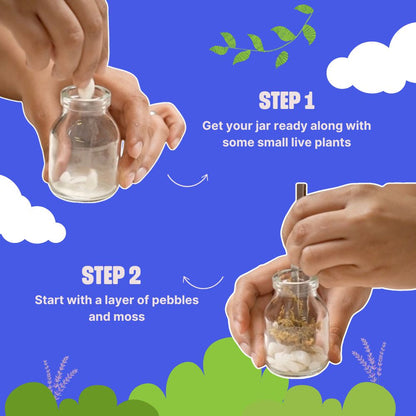 STEP 1
Get your jar ready along with some small live plants

STEP 2
Start with a layer of pebbles and moss