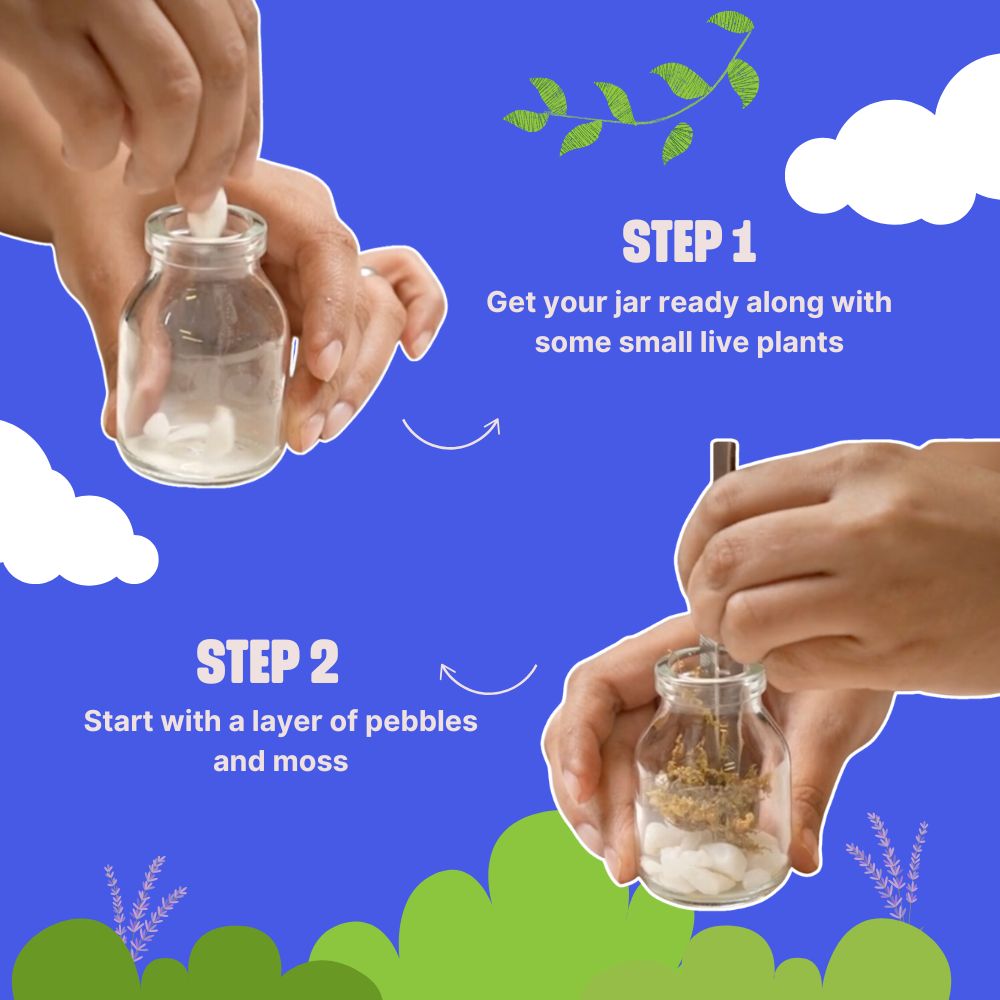 STEP 1
Get your jar ready along with some small live plants

STEP 2
Start with a layer of pebbles and moss