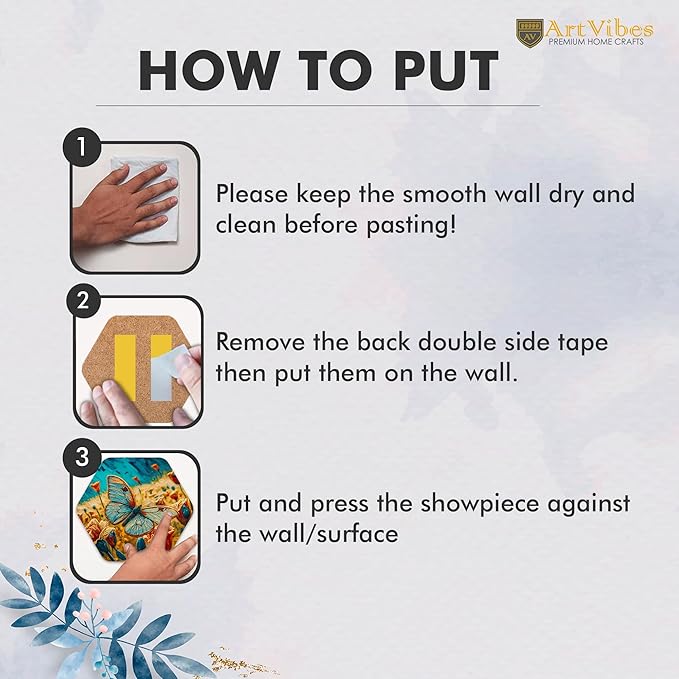 AV ArtVibes
PREMIUM HOME CRAFTS

HOW TO PUT

1
Please keep the smooth wall dry and clean before pasting!

2
Remove the back double side tape then put them on the wall.

3
Put and press the showpiece against the wall/surface