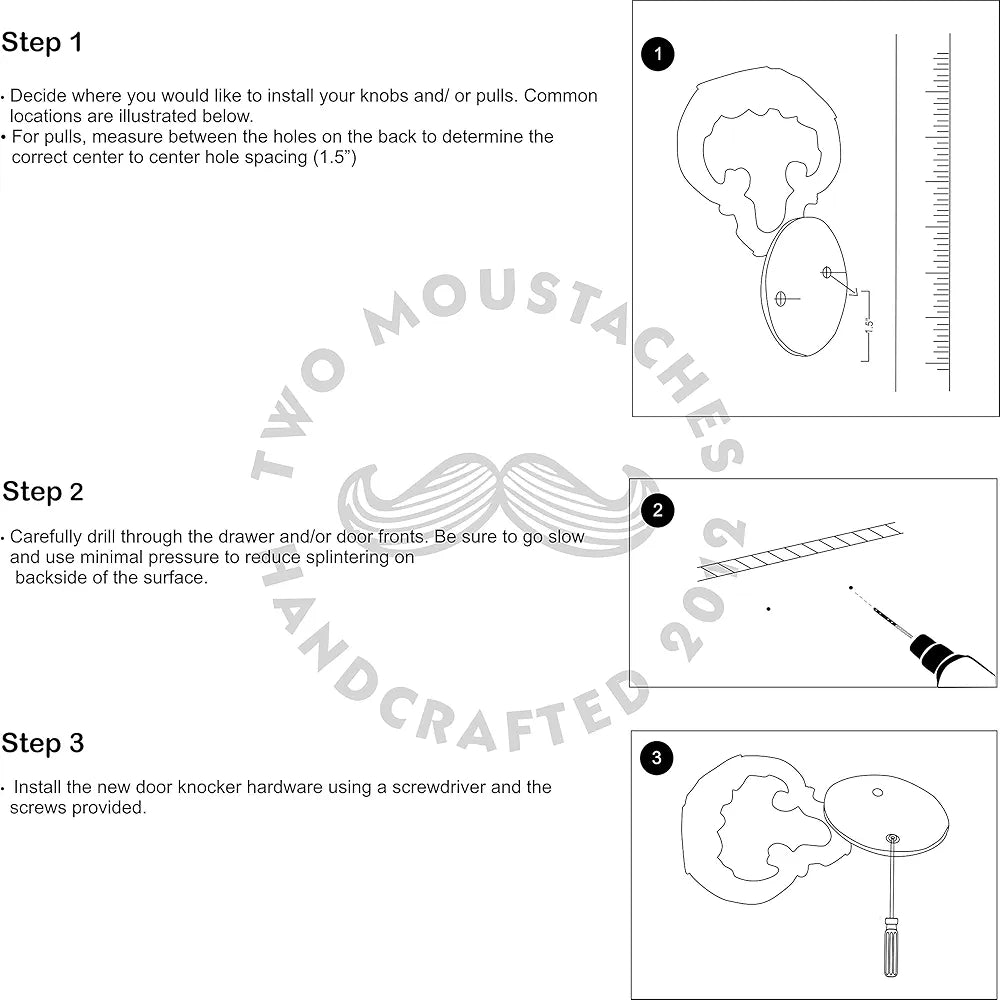 Step 1

• Decide where you would like to install your knobs and/ or pulls. Common locations are illustrated below.
• For pulls, measure between the holes on the back to determine the correct center to center hole spacing (1.5")

1

1.5"

TWO MOUSTACHES HANDCRAFTED 2012

Step 2

• Carefully drill through the drawer and/or door fronts. Be sure to go slow and use minimal pressure to reduce splintering on backside of the surface.

2

Step 3

• Install the new door knocker hardware using a screwdriver and the screws provided.

3