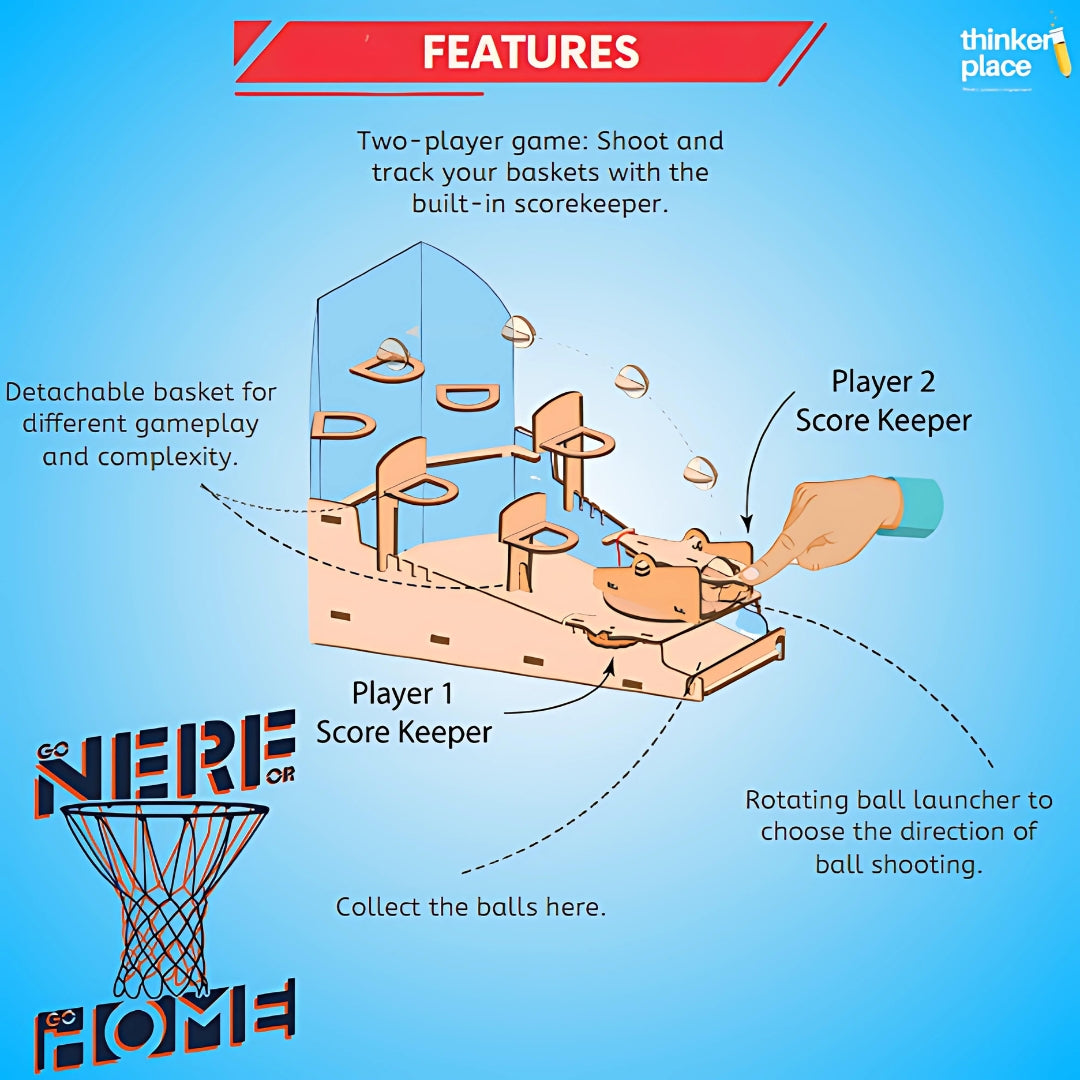 FEATURES

thinker place

Two-player game: Shoot and track your baskets with the built-in scorekeeper.

Detachable basket for different gameplay and complexity.

Player 2 Score Keeper

Player 1 Score Keeper

Rotating ball launcher to choose the direction of ball shooting.

Collect the balls here.

GO NERE OR GO HOME