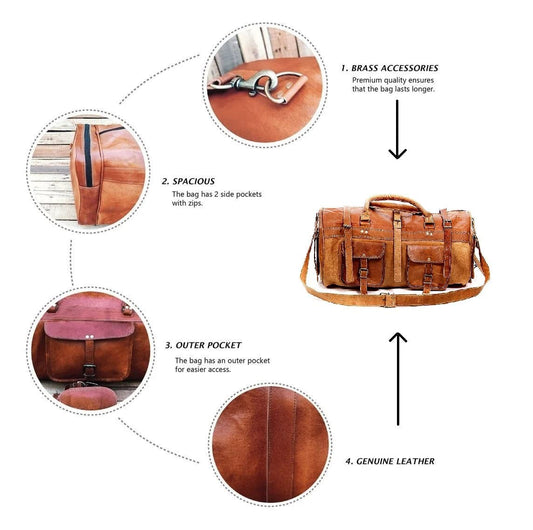 1. BRASS ACCESSORIES
Premium quality ensures that the bag lasts longer.

2. SPACIOUS
The bag has 2 side pockets with zips.

3. OUTER POCKET
The bag has an outer pocket for easier access.

4. GENUINE LEATHER