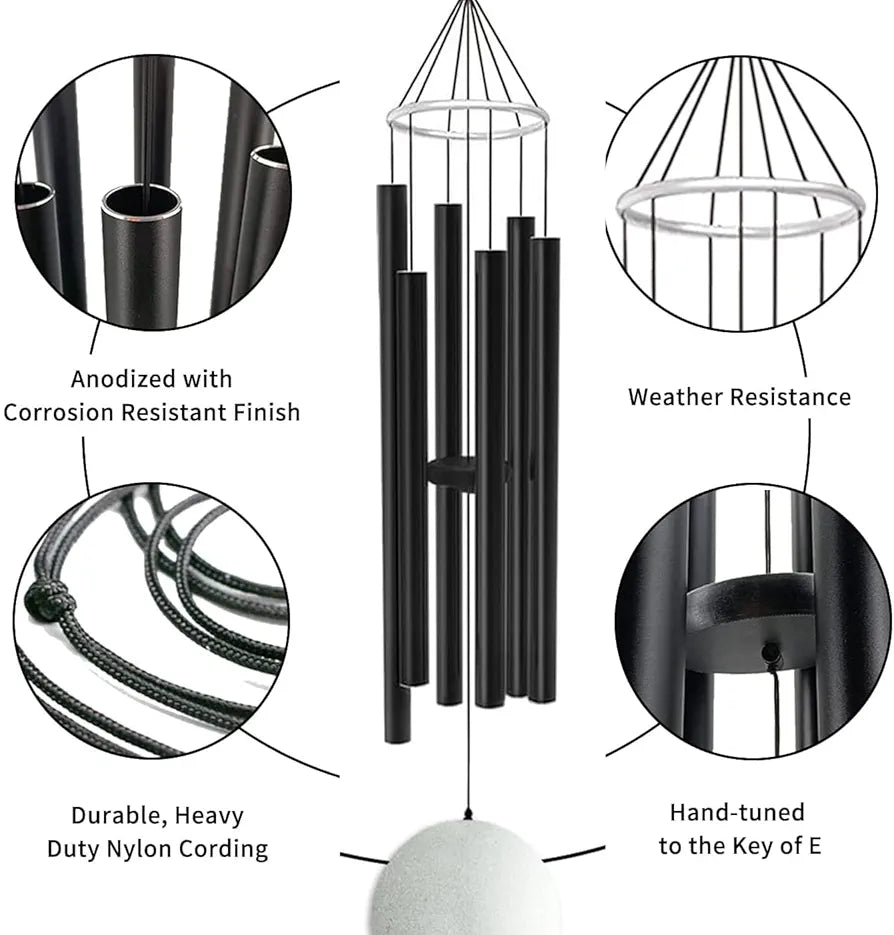 Anodized with
Corrosion Resistant Finish

Weather Resistance

Durable, Heavy
Duty Nylon Cording

Hand-tuned
to the Key of E